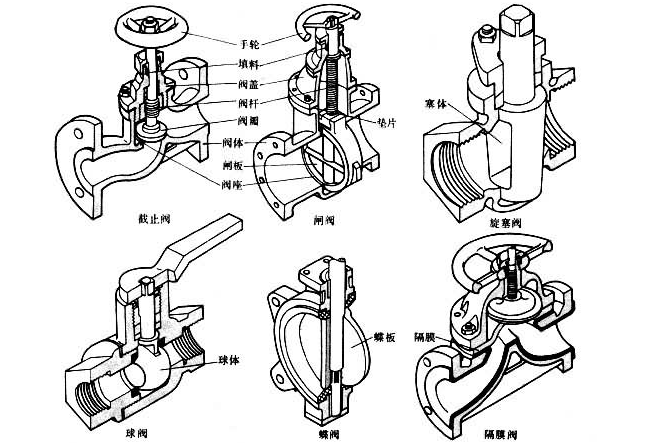 手轮
填料
阀盖
阀杆
阀瓣
阀体
闸板
阀座
垫片
塞体
截止阀
闸阀
旋塞阀
球体
蝶板
隔膜
球阀
蝶阀
隔膜阀